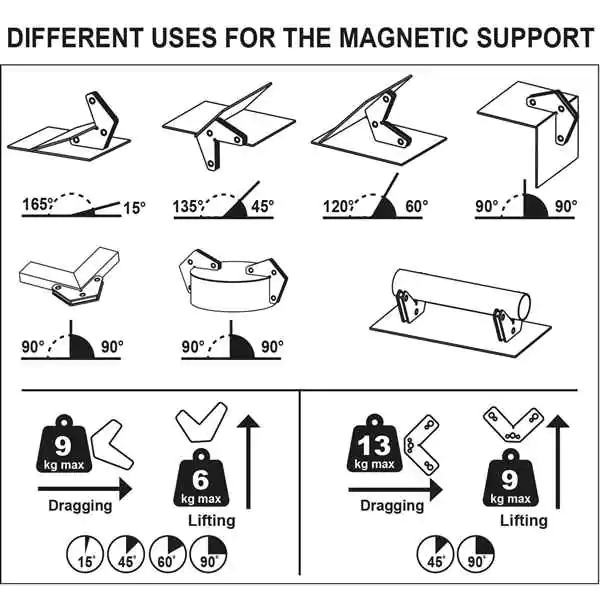 DIFFERENT USES FOR THE MAGNETIC SUPPORT

165° 15°
135° 45°
120° 60°
90° 90°

90° 90°
90° 90°

9
kg max
Dragging
6
kg max
Lifting
15° 45° 60° 90°

13
kg max
Dragging
9
kg max
Lifting
45° 90°