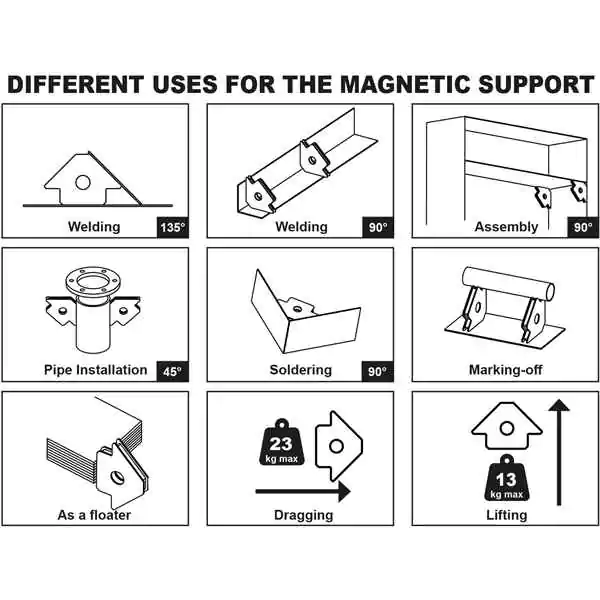 DIFFERENT USES FOR THE MAGNETIC SUPPORT

Welding 135°

Welding 90°

Assembly 90°

Pipe Installation 45°

Soldering 90°

Marking-off

As a floater

23 kg max

Dragging

13 kg max

Lifting