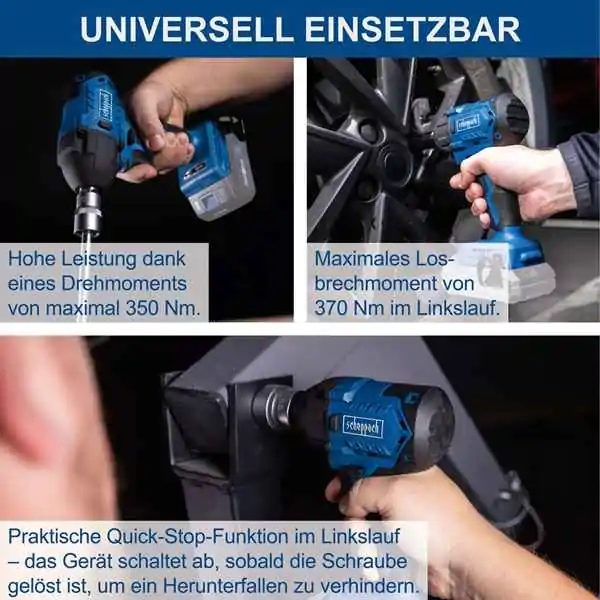 UNIVERSELL EINSETZBAR

scheppach

Hohe Leistung dank eines Drehmoments von maximal 350 Nm.

scheppach

Maximales Losbrechmoment von 370 Nm im Linkslauf.

scheppach

Praktische Quick-Stop-Funktion im Linkslauf – das Gerät schaltet ab, sobald die Schraube gelöst ist, um ein Herunterfallen zu verhindern.