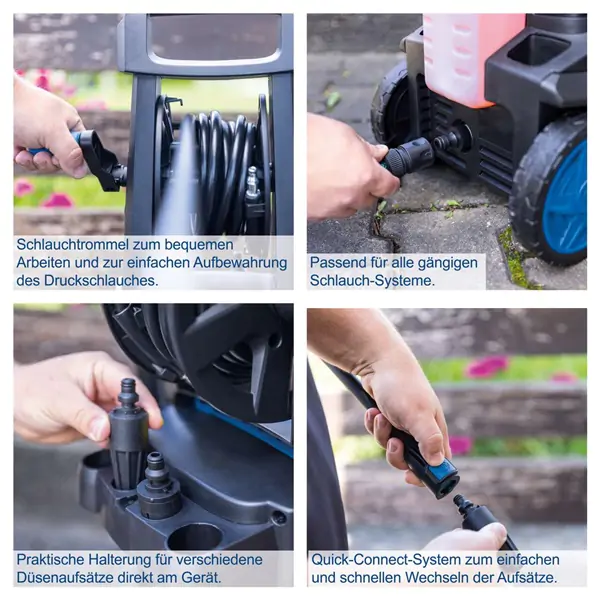 Schlauchtrommel zum bequemen Arbeiten und zur einfachen Aufbewahrung des Druckschlauches.

Passend für alle gängigen Schlauch-Systeme.

Praktische Halterung für verschiedene Düsenaufsätze direkt am Gerät.

Quick-Connect-System zum einfachen und schnellen Wechseln der Aufsätze.