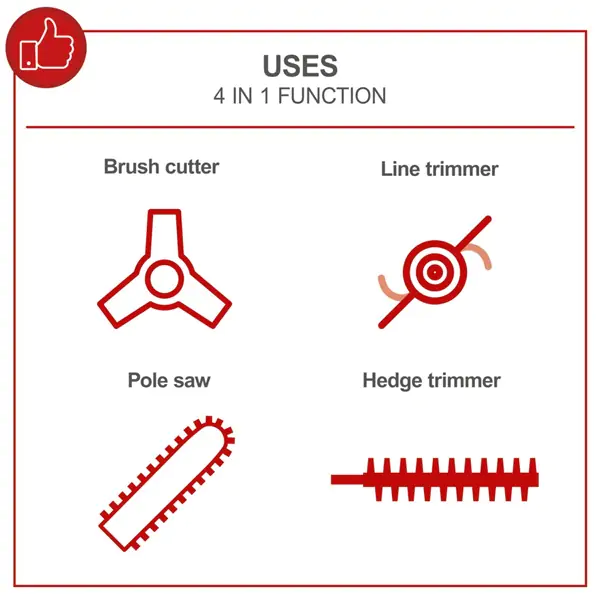 USES
4 IN 1 FUNCTION

Brush cutter

Line trimmer

Pole saw

Hedge trimmer