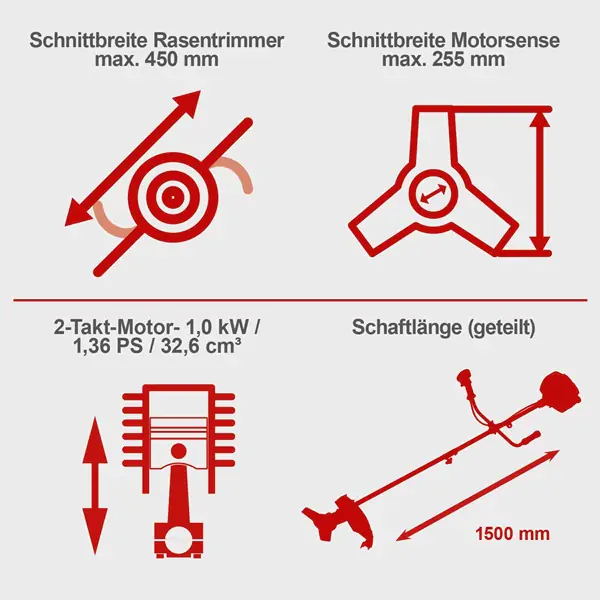 Schnittbreite Rasentrimmer
max. 450 mm

Schnittbreite Motorsense
max. 255 mm

2-Takt-Motor- 1,0 kW / 1,36 PS / 32,6 cm³

Schaftlänge (geteilt)

1500 mm