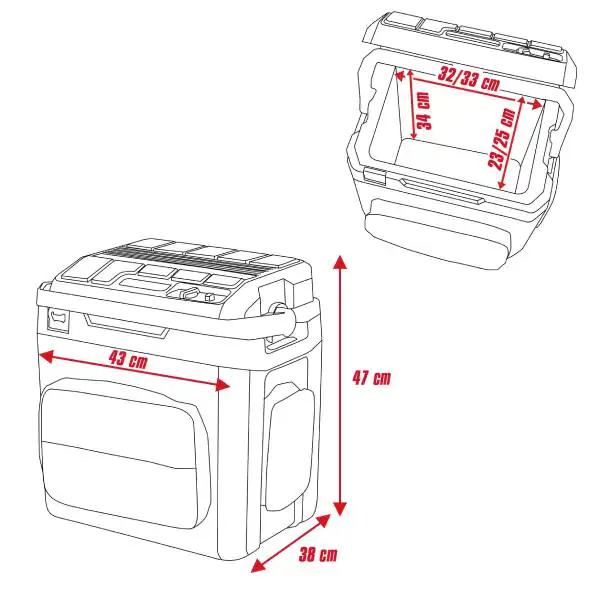 32/33 cm
34 cm
23/25 cm
43 cm
47 cm
38 cm